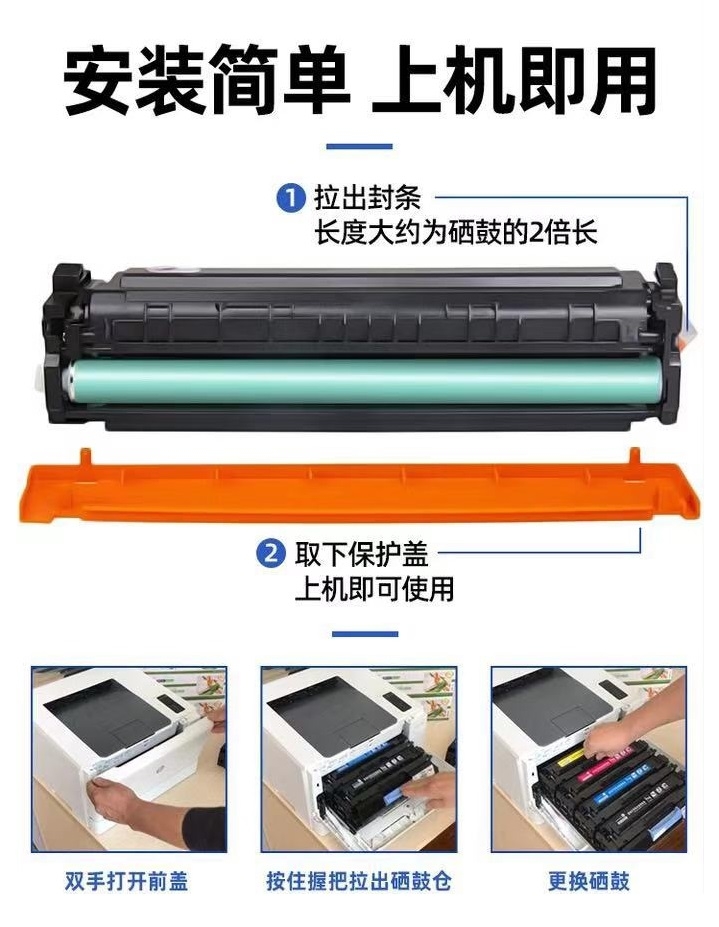 安装简单 上机即用

1 拉出封条
长度大约为硒鼓的2倍长

2 取下保护盖
上机即可使用

双手打开前盖

按住握把拉出硒鼓仓

更换硒鼓