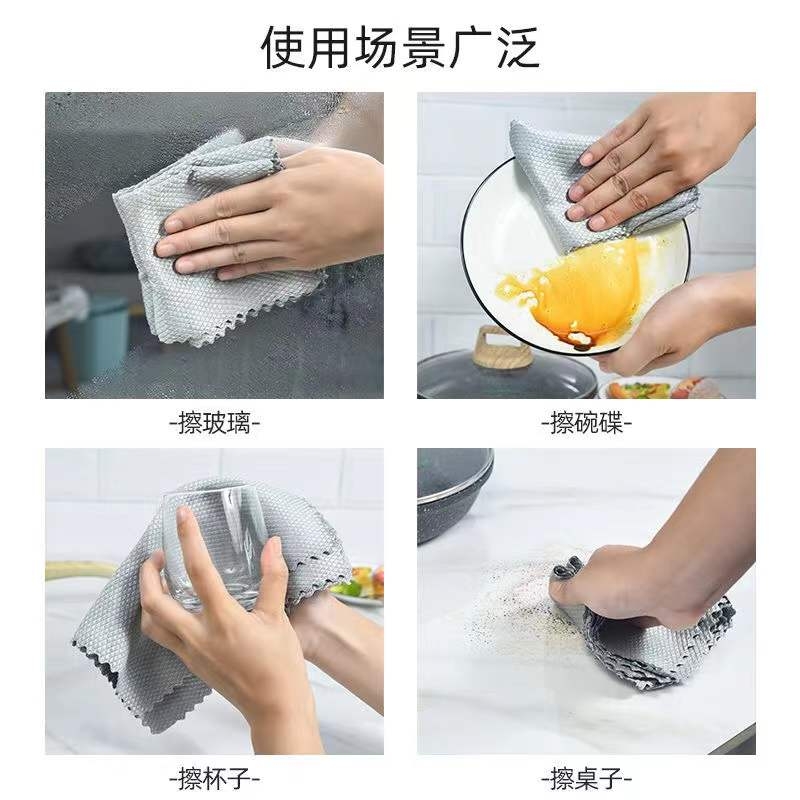 使用场景广泛

-擦玻璃-

-擦碗碟-

-擦杯子-

-擦桌子-